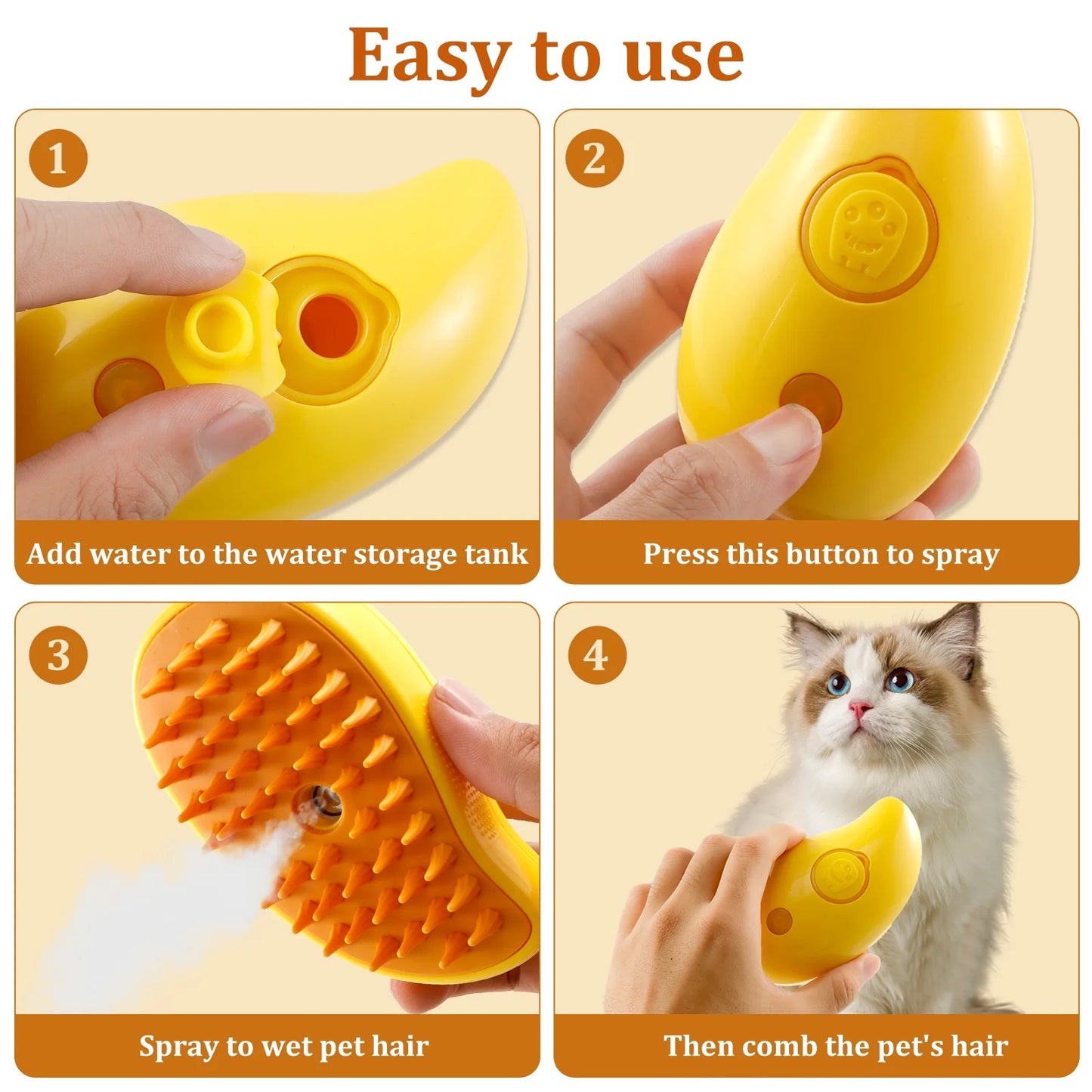 Easy to use

1

Add water to the water storage tank

2

Press this button to spray

3

Spray to wet pet hair

4

Then comb the pet's hair